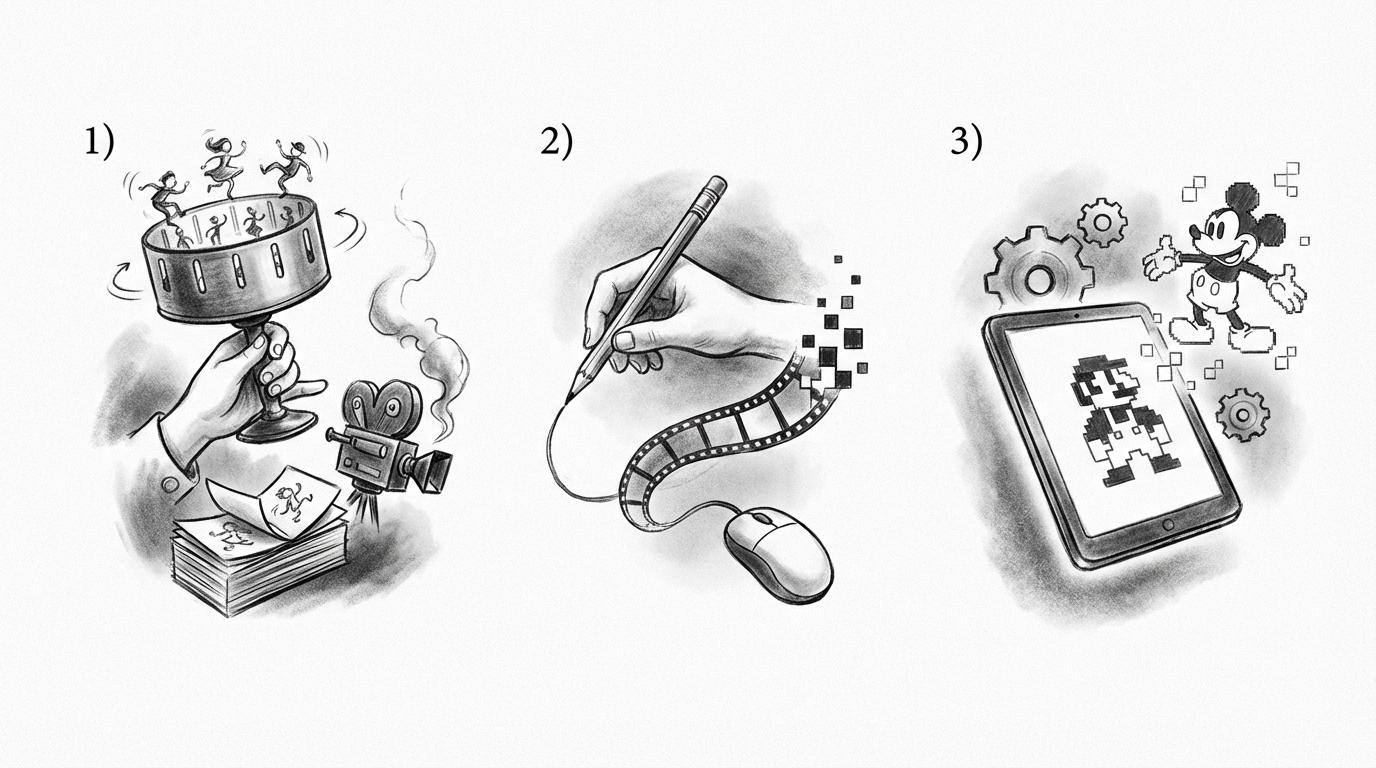 1)

2)

3)